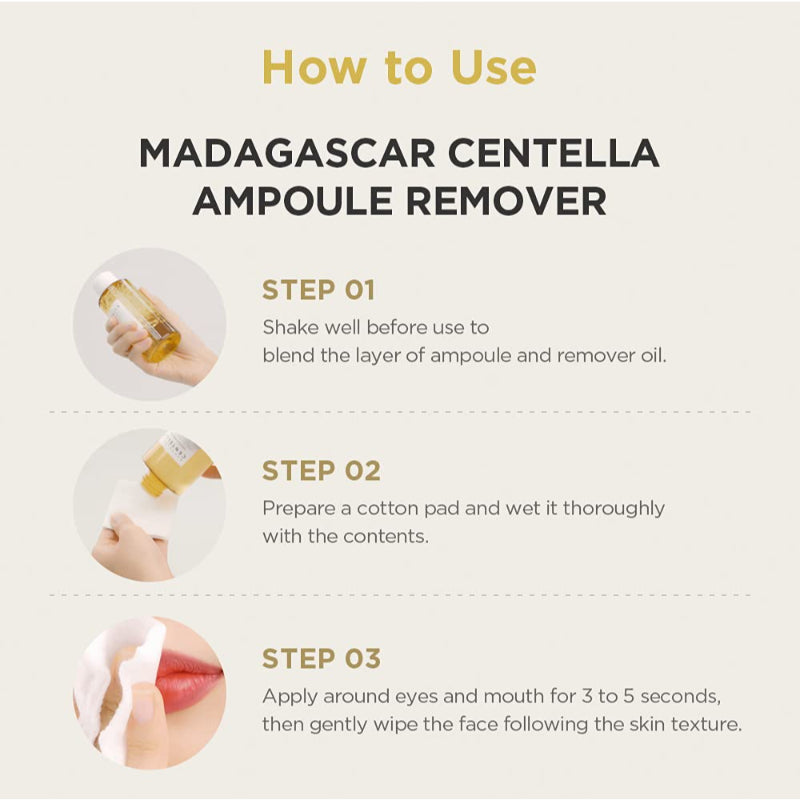 How to Use

MADAGASCAR CENTELLA AMPOULE REMOVER

STEP 01
Shake well before use to blend the layer of ampoule and remover oil.

STEP 02
Prepare a cotton pad and wet it thoroughly with the contents.

STEP 03
Apply around eyes and mouth for 3 to 5 seconds, then gently wipe the face following the skin texture.